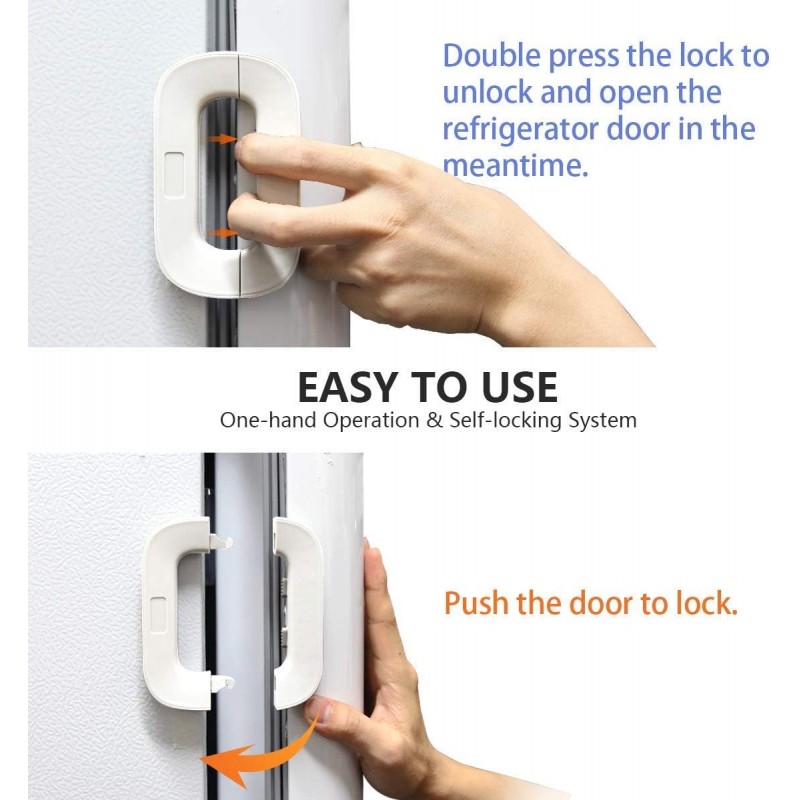 Double press the lock to unlock and open the refrigerator door in the meantime.

EASY TO USE

One-hand Operation & Self-locking System

Push the door to lock.