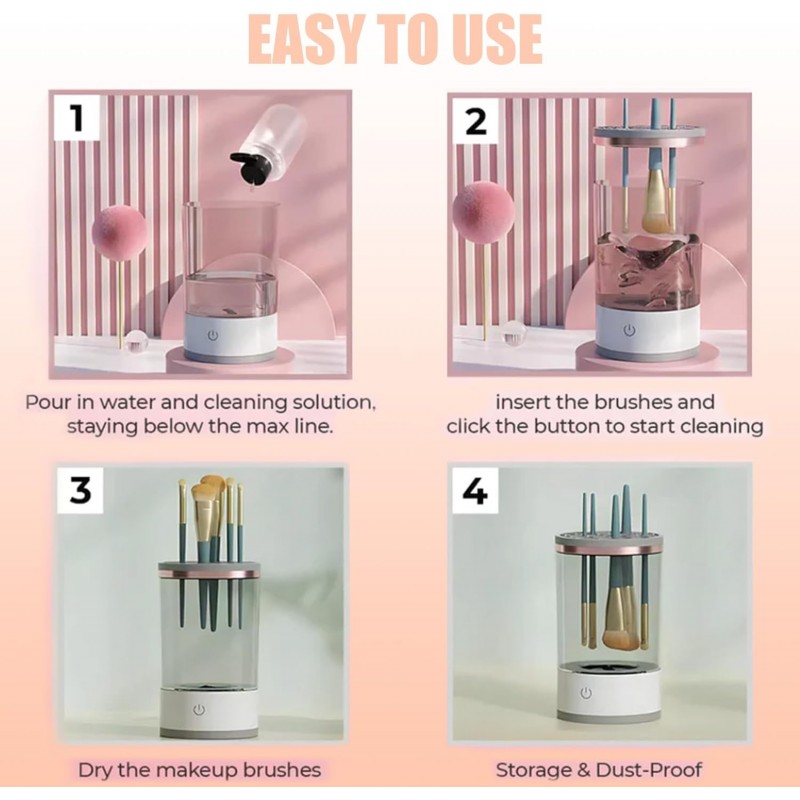 EASY TO USE

1

Pour in water and cleaning solution, staying below the max line.

2

insert the brushes and click the button to start cleaning

3

Dry the makeup brushes

4

Storage & Dust-Proof