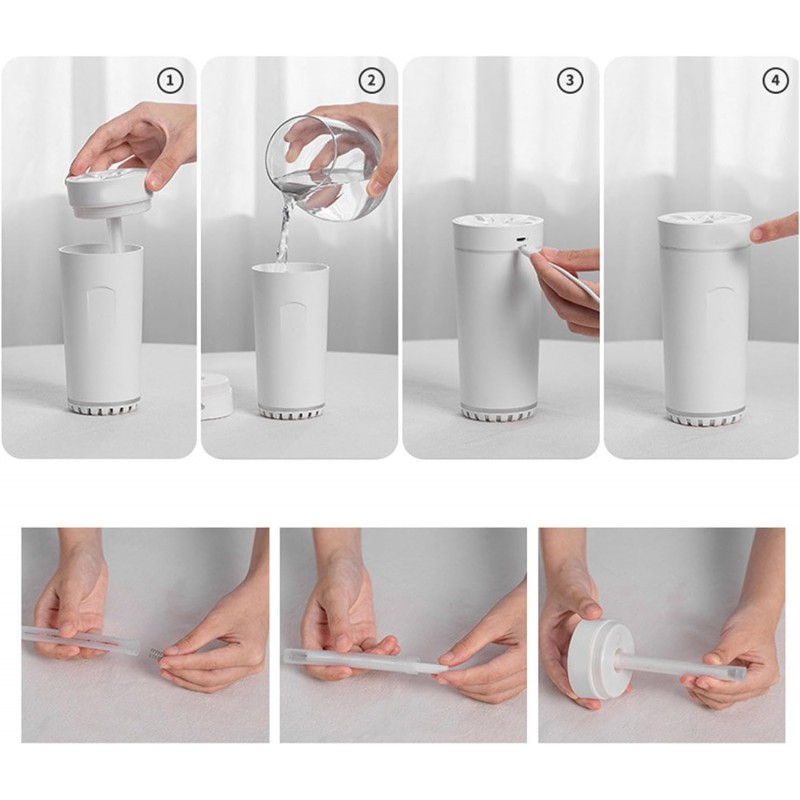 1

2

3

4