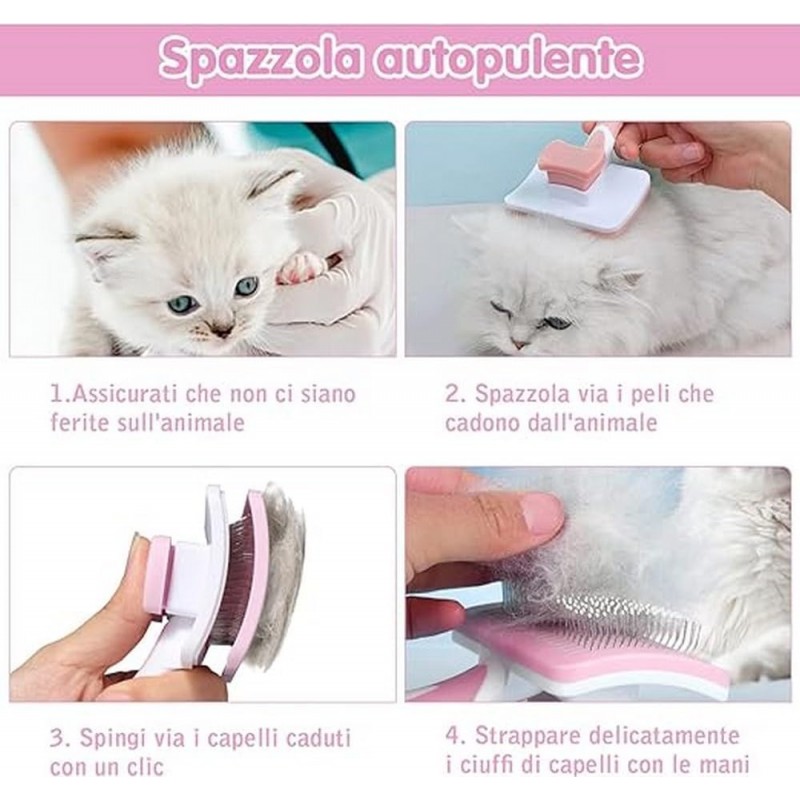 Spazzola autopulente

1.Assicurati che non ci siano ferite sull'animale

2. Spazzola via i peli che cadono dall'animale

3. Spingi via i capelli caduti con un clic

4. Strappare delicatamente i ciuffi di capelli con le mani