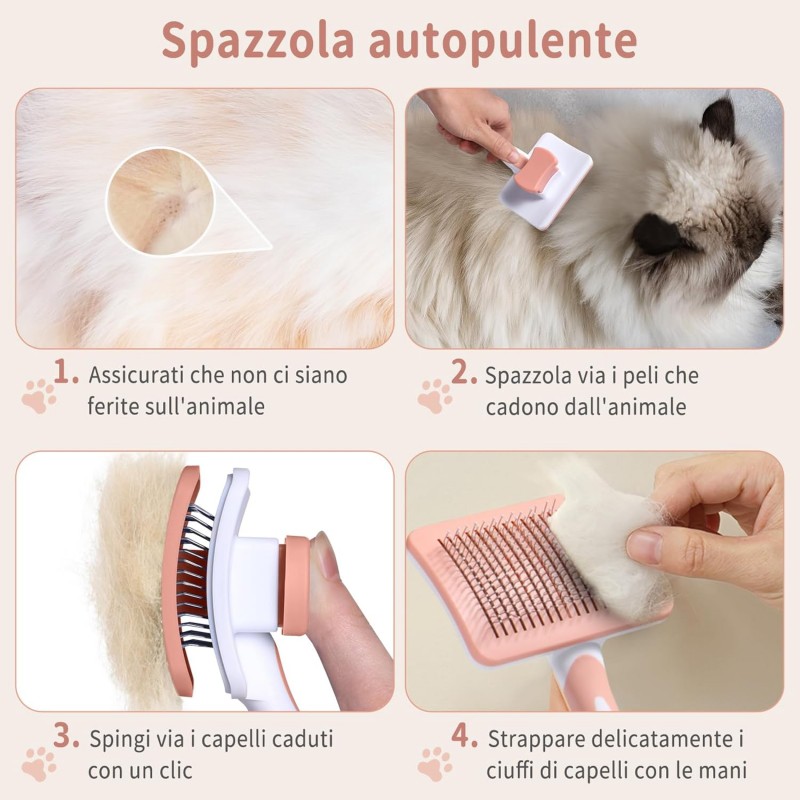 Spazzola autopulente

1. Assicurati che non ci siano ferite sull'animale

2. Spazzola via i peli che cadono dall'animale

3. Spingi via i capelli caduti con un clic

4. Strappare delicatamente i ciuffi di capelli con le mani