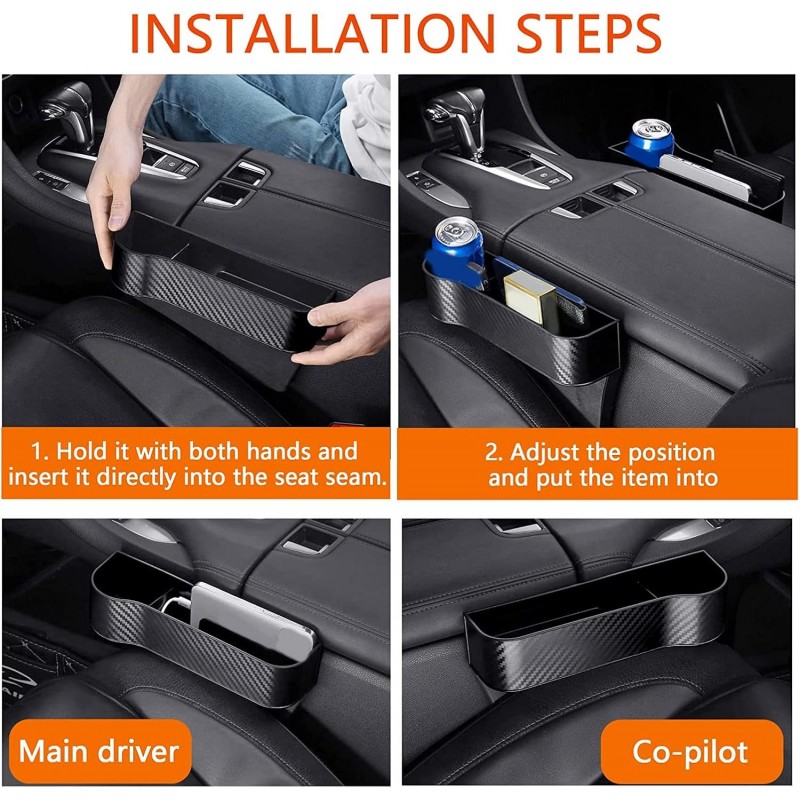 INSTALLATION STEPS

1. Hold it with both hands and insert it directly into the seat seam.

2. Adjust the position and put the item into

Main driver

Co-pilot