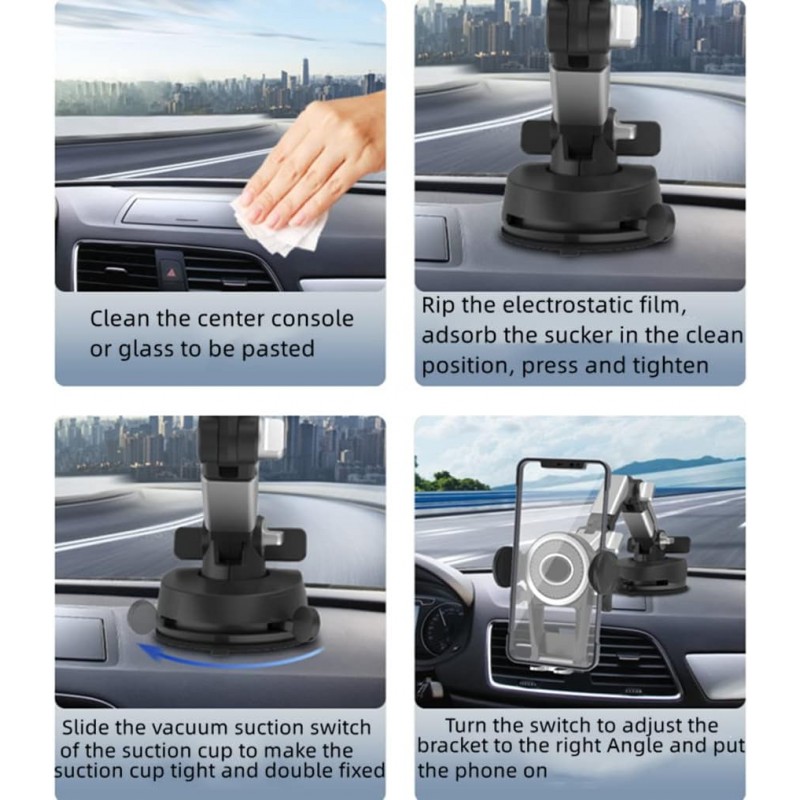 Clean the center console or glass to be pasted

Rip the electrostatic film, adsorb the sucker in the clean position, press and tighten

Slide the vacuum suction switch of the suction cup to make the suction cup tight and double fixed

Turn the switch to adjust the bracket to the right Angle and put the phone on