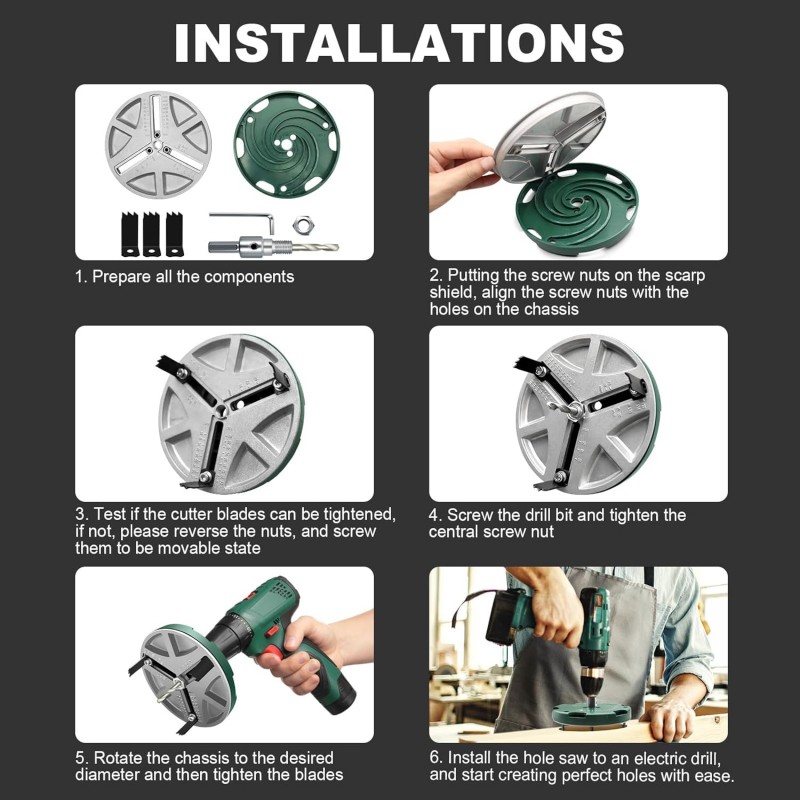 INSTALLATIONS

1. Prepare all the components

2. Putting the screw nuts on the scarp shield, align the screw nuts with the holes on the chassis

3. Test if the cutter blades can be tightened, if not, please reverse the nuts, and screw them to be movable state

4. Screw the drill bit and tighten the central screw nut

5. Rotate the chassis to the desired diameter and then tighten the blades

6. Install the hole saw to an electric drill, and start creating perfect holes with ease.