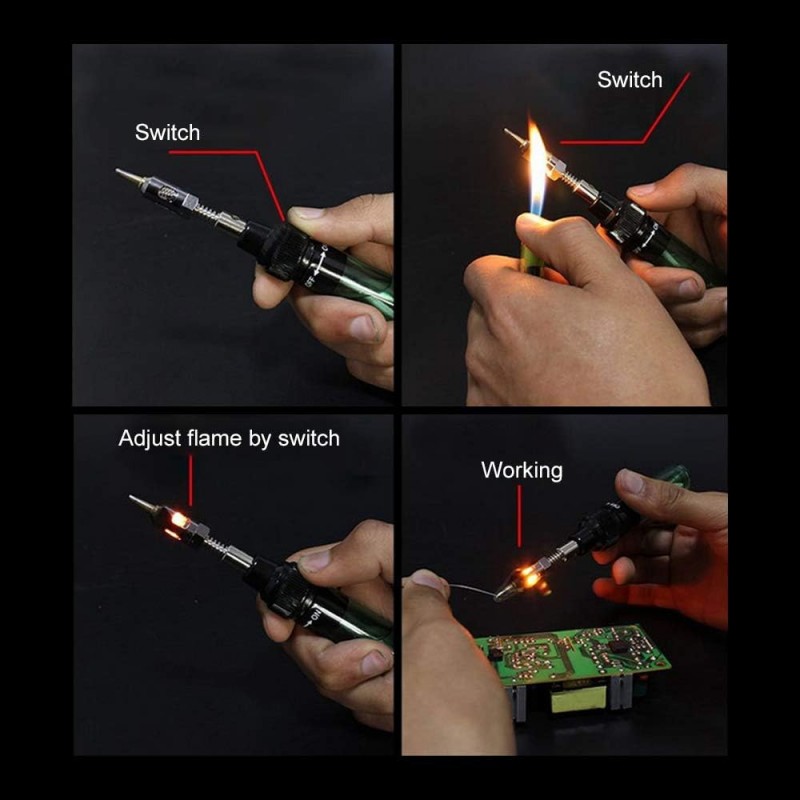 Switch

Switch

Adjust flame by switch

Working