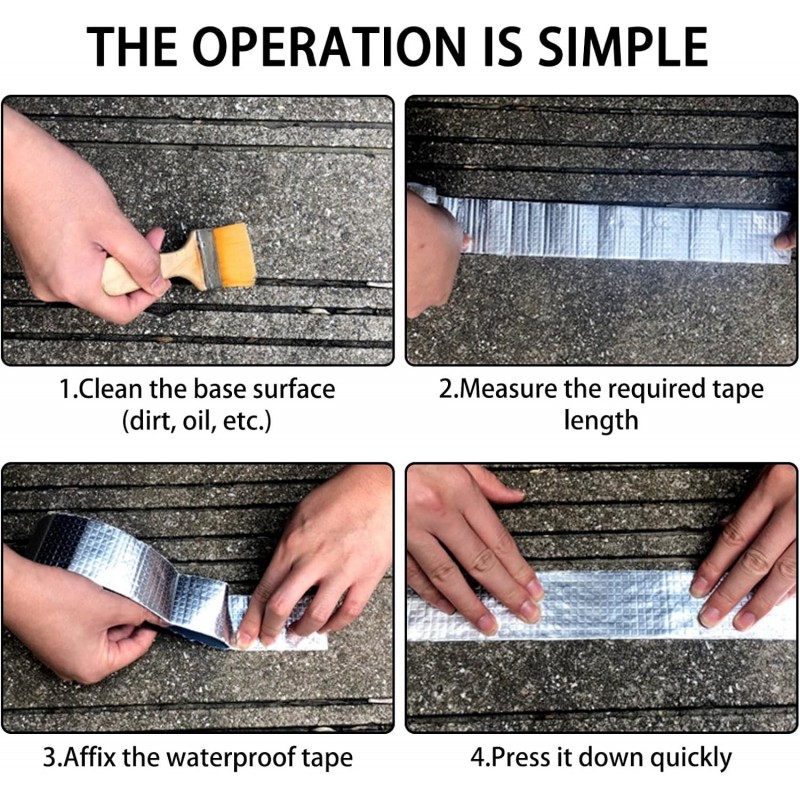 THE OPERATION IS SIMPLE

1.Clean the base surface (dirt, oil, etc.)

2.Measure the required tape length

3.Affix the waterproof tape

4.Press it down quickly