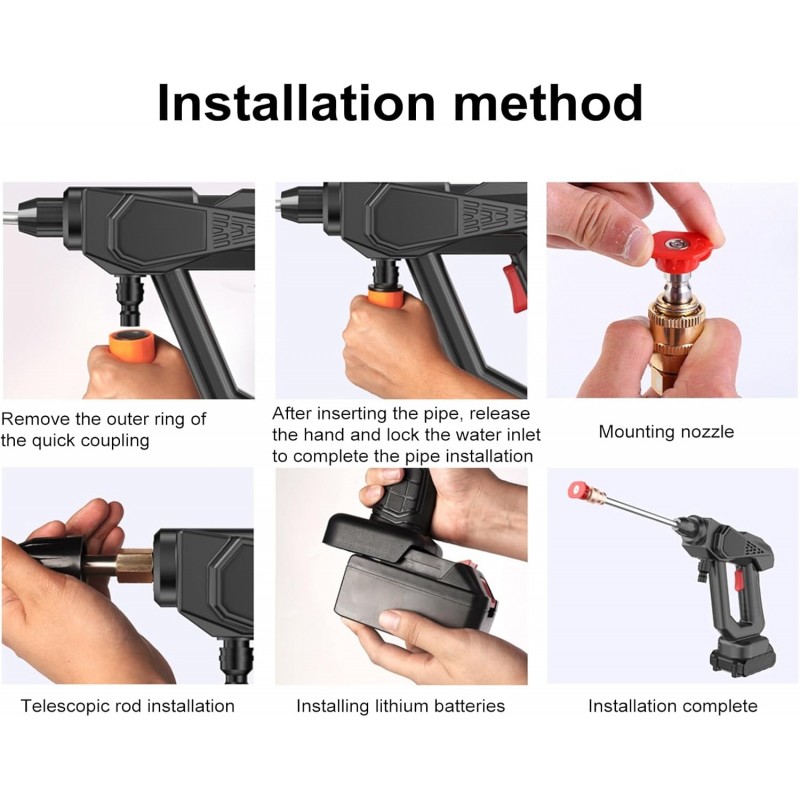 Installation method

Remove the outer ring of the quick coupling

After inserting the pipe, release the hand and lock the water inlet to complete the pipe installation

Mounting nozzle

Telescopic rod installation

Installing lithium batteries

Installation complete