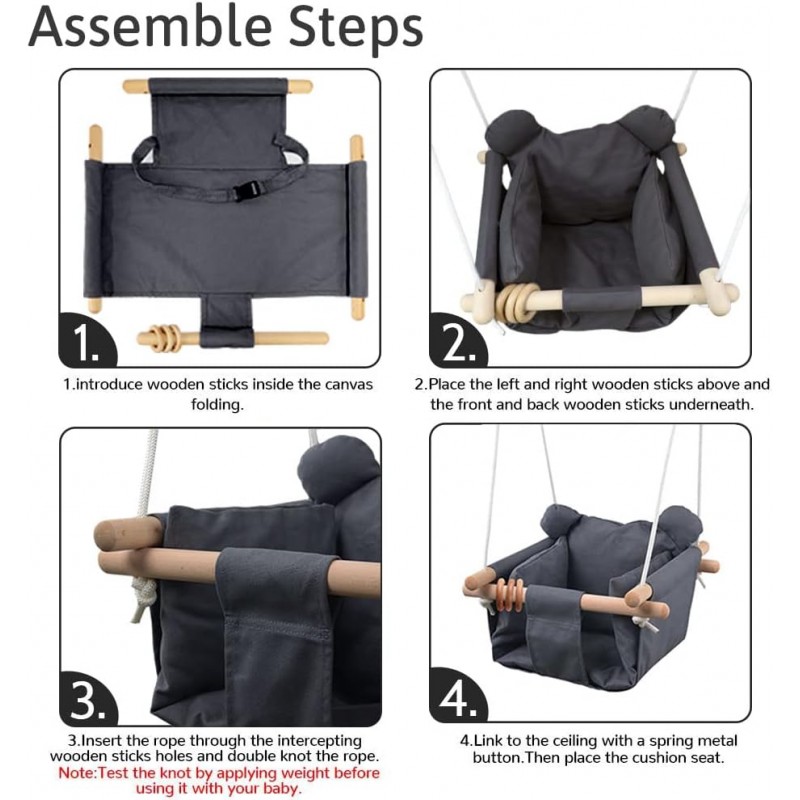 Assemble Steps

1.

1.introduce wooden sticks inside the canvas folding.

2.

2.Place the left and right wooden sticks above and the front and back wooden sticks underneath.

3.

3.Insert the rope through the intercepting wooden sticks holes and double knot the rope.
Note:Test the knot by applying weight before using it with your baby.

4.

4.Link to the ceiling with a spring metal button.Then place the cushion seat.