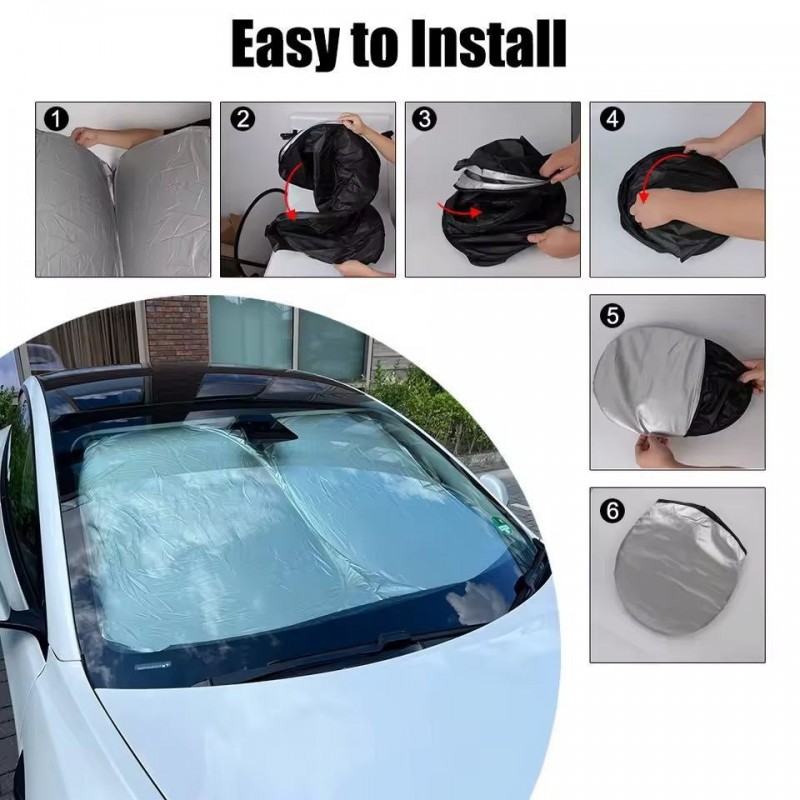 Easy to Install

1

2

3

4

5

6