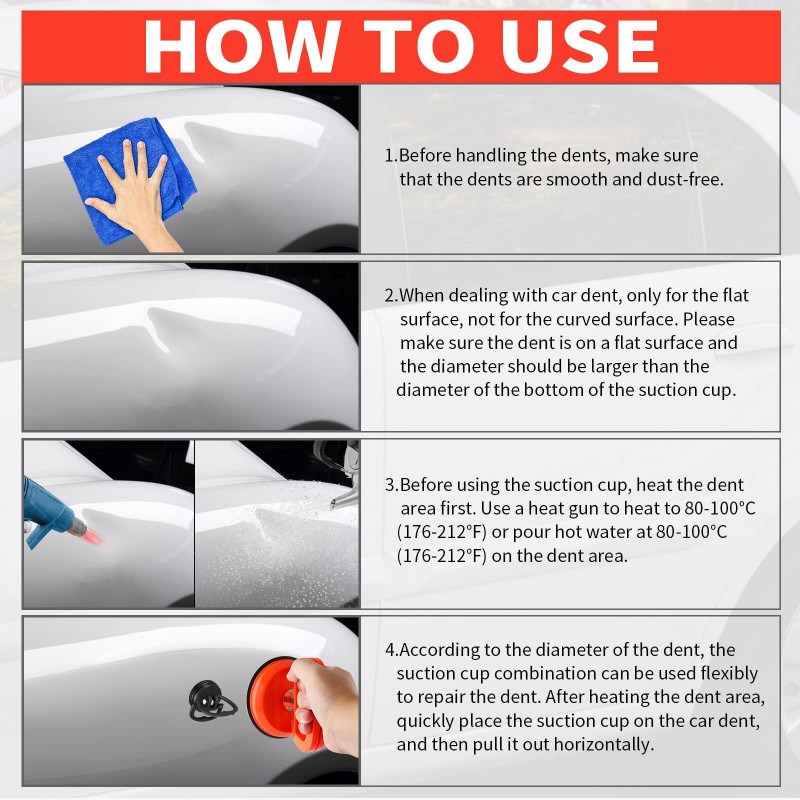 HOW TO USE

1.Before handling the dents, make sure that the dents are smooth and dust-free.

2.When dealing with car dent, only for the flat surface, not for the curved surface. Please make sure the dent is on a flat surface and the diameter should be larger than the diameter of the bottom of the suction cup.

3.Before using the suction cup, heat the dent area first. Use a heat gun to heat to 80-100°C (176-212°F) or pour hot water at 80-100°C (176-212°F) on the dent area.

4.According to the diameter of the dent, the suction cup combination can be used flexibly to repair the dent. After heating the dent area, quickly place the suction cup on the car dent, and then pull it out horizontally.