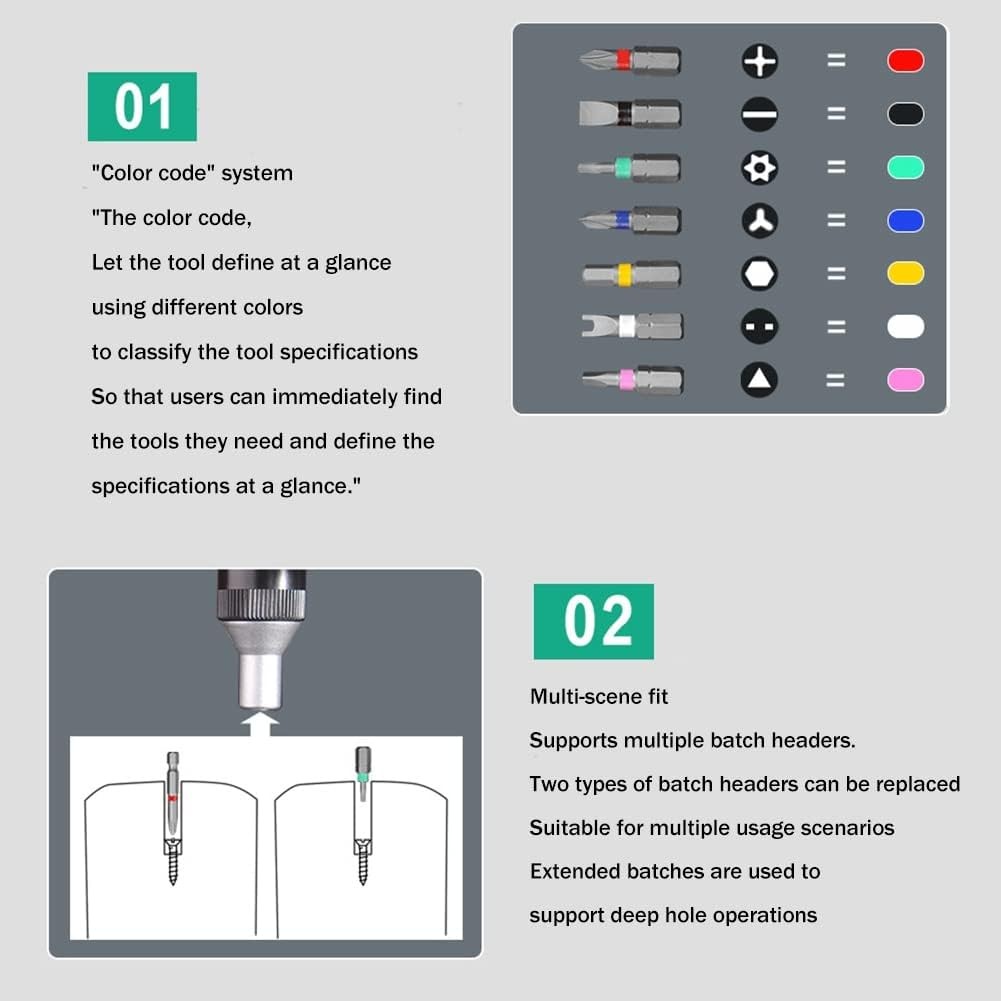 01

"Color code" system
"The color code,
Let the tool define at a glance
using different colors
to classify the tool specifications
So that users can immediately find
the tools they need and define the
specifications at a glance."

=
=
=
=
=
=
=

02

Multi-scene fit
Supports multiple batch headers.
Two types of batch headers can be replaced
Suitable for multiple usage scenarios
Extended batches are used to
support deep hole operations